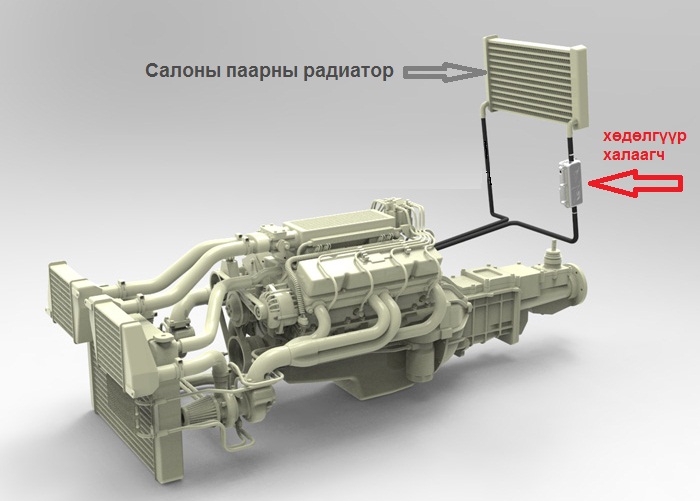 Салоны паарны радиатор

хөдөлгүүр халаагч